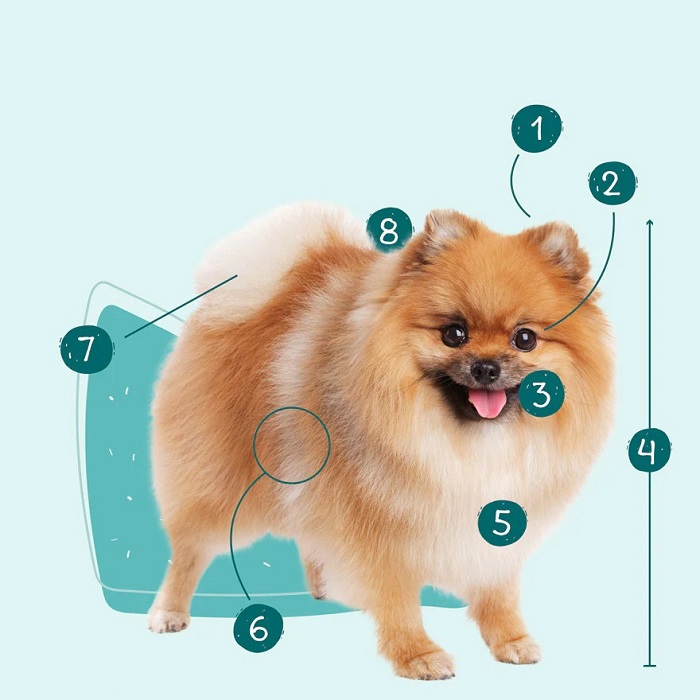 1
2
8
7
3
4
5
6